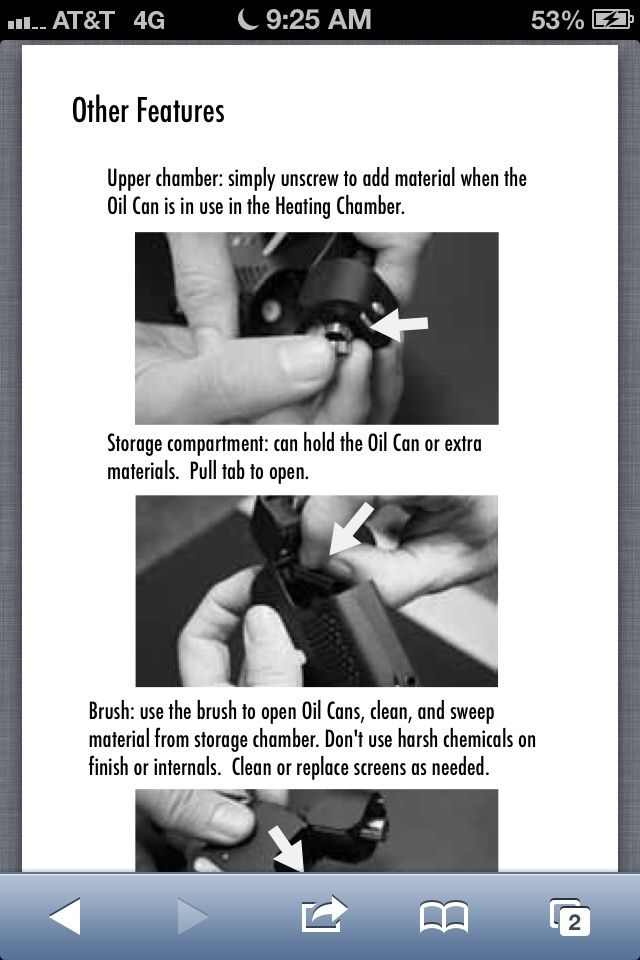 AT&T 4G 9:25 AM 53%

Other Features

Upper chamber: simply unscrew to add material when the Oil Can is in use in the Heating Chamber.

Storage compartment: can hold the Oil Can or extra materials. Pull tab to open.

Brush: use the brush to open Oil Cans, clean, and sweep material from storage chamber. Don't use harsh chemicals on finish or internals. Clean or replace screens as needed.

2