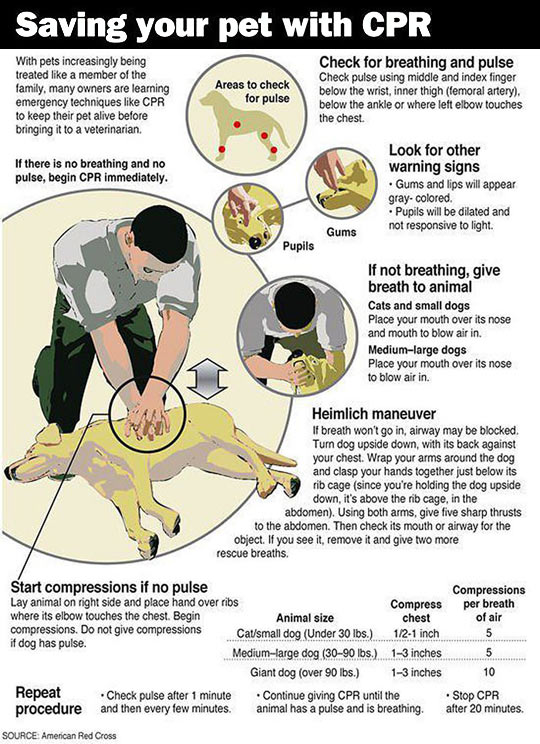 Saving your pet with CPR

With pets increasingly being treated like a member of the family, many owners are learning emergency techniques like CPR to keep their pet alive before bringing it to a veterinarian.

If there is no breathing and no pulse, begin CPR immediately.

Areas to check for pulse

Check for breathing and pulse
Check pulse using middle and index finger below the wrist, inner thigh (femoral artery), below the ankle or where left elbow touches the chest.

Look for other warning signs
• Gums and lips will appear gray- colored.
• Pupils will be dilated and not responsive to light.

Pupils

Gums

If not breathing, give breath to animal
Cats and small dogs
Place your mouth over its nose and mouth to blow air in.
Medium–large dogs
Place your mouth over its nose to blow air in.

Heimlich maneuver
If breath won't go in, airway may be blocked. Turn dog upside down, with its back against your chest. Wrap your arms around the dog and clasp your hands together just below its rib cage (since you're holding the dog upside down, it's above the rib cage, in the abdomen). Using both arms, give five sharp thrusts to the abdomen. Then check its mouth or airway for the object. If you see it, remove it and give two more rescue breaths.

Start compressions if no pulse
Lay animal on right side and place hand over ribs where its elbow touches the chest. Begin compressions. Do not give compressions if dog has pulse.

| Animal size | Compress chest | Compressions per breath of air |
|---|---|---|
| Cat/small dog (Under 30 lbs.) | 1/2-1 inch | 5 |
| Medium–large dog (30–90 lbs.) | 1–3 inches | 5 |
| Giant dog (over 90 lbs.) | 1–3 inches | 10 |

Repeat procedure
• Check pulse after 1 minute and then every few minutes.
• Continue giving CPR until the animal has a pulse and is breathing.
• Stop CPR after 20 minutes.

SOURCE: American Red Cross